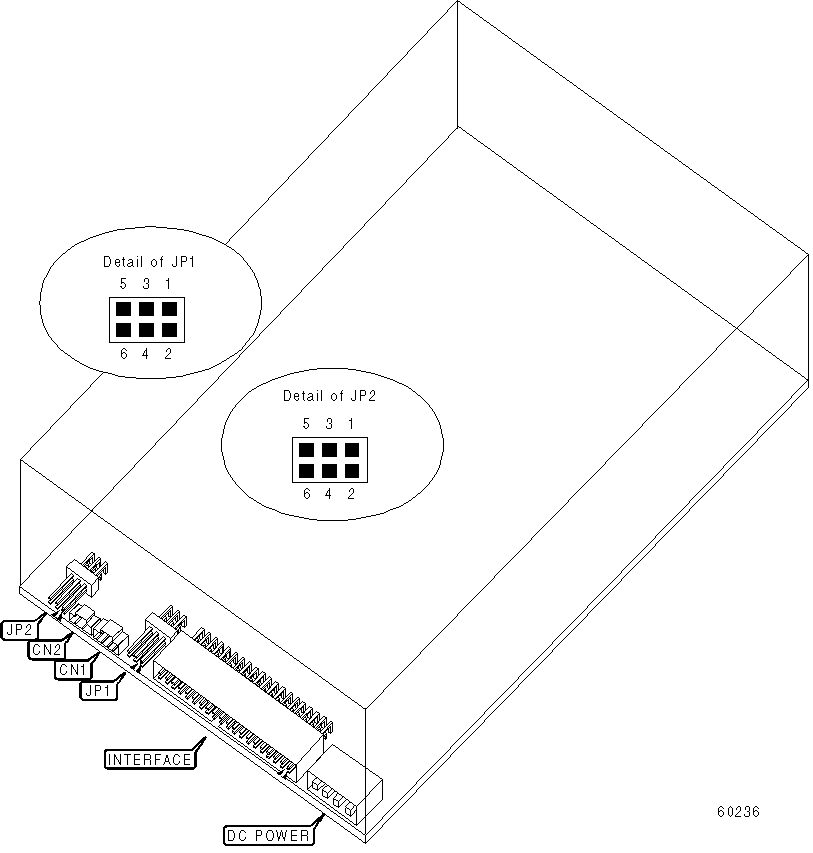 Detail of JP1
5 3 1
6 4 2

Detail of JP2
5 3 1
6 4 2

JP2
CN2
CN1
JP1
INTERFACE
DC POWER

60236